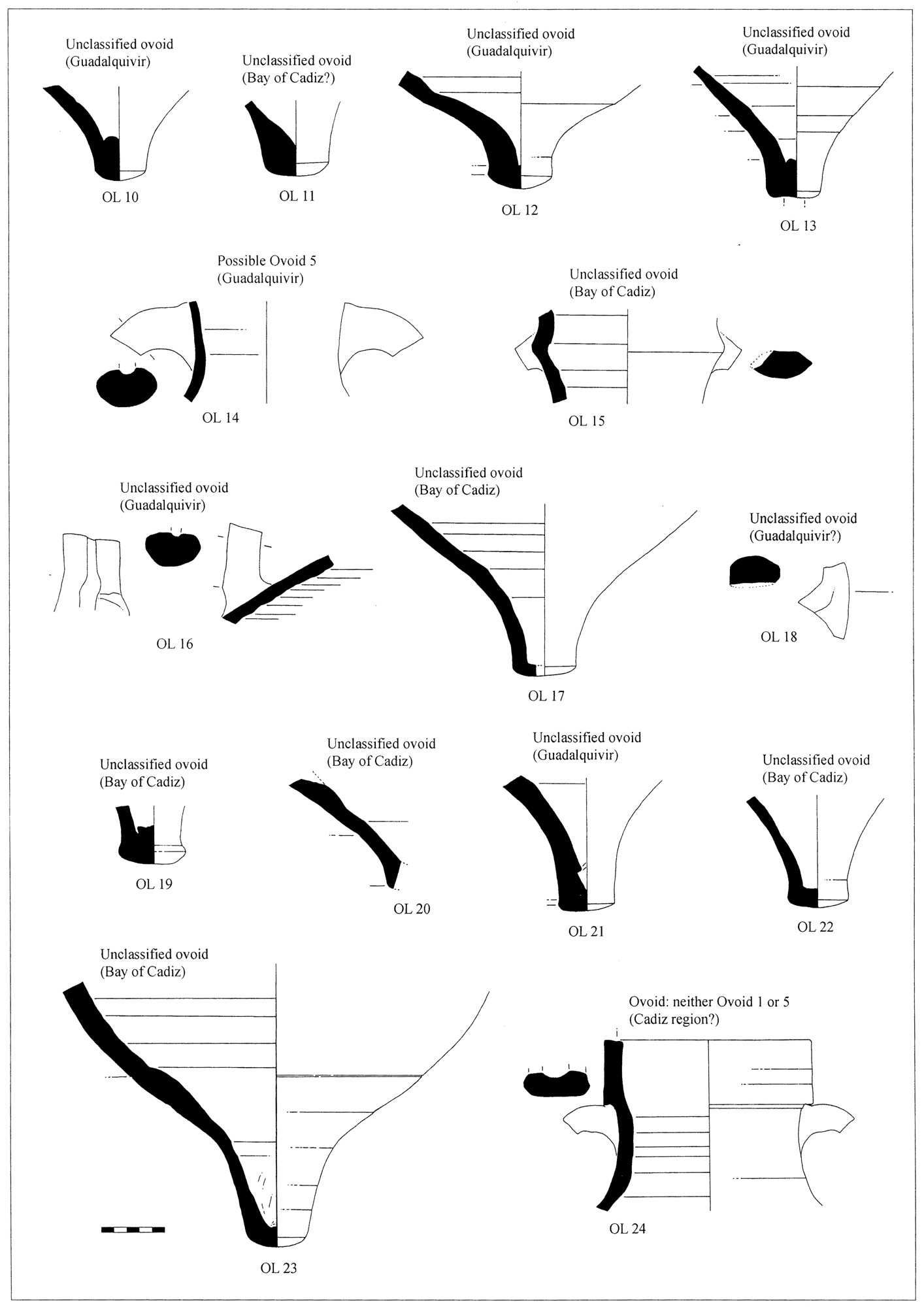 Unclassified ovoid
(Guadalquivir)

OL 10

Unclassified ovoid
(Bay of Cadiz?)

OL 11

Unclassified ovoid
(Guadalquivir)

OL 12

Unclassified ovoid
(Guadalquivir)

OL 13

Possible Ovoid 5
(Guadalquivir)

OL 14

Unclassified ovoid
(Bay of Cadiz)

OL 15

Unclassified ovoid
(Guadalquivir)

OL 16

Unclassified ovoid
(Bay of Cadiz)

OL 17

Unclassified ovoid
(Guadalquivir?)

OL 18

Unclassified ovoid
(Bay of Cadiz)

OL 19

Unclassified ovoid
(Bay of Cadiz)

OL 20

Unclassified ovoid
(Guadalquivir)

OL 21

Unclassified ovoid
(Bay of Cadiz)

OL 22

Unclassified ovoid
(Bay of Cadiz)

OL 23

Ovoid: neither Ovoid 1 or 5
(Cadiz region?)

OL 24