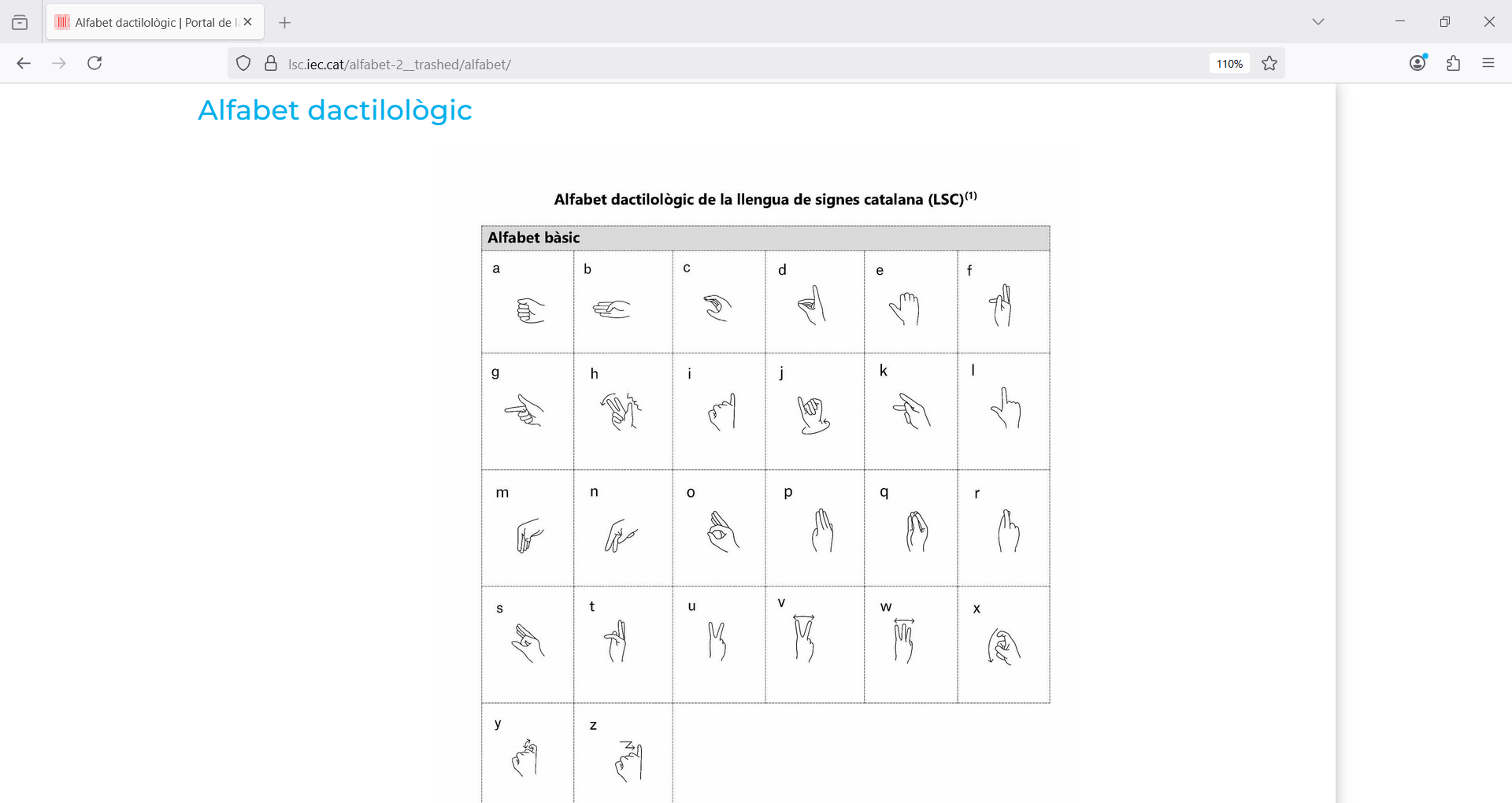 Alfabet dactilològic | Portal de l

lsc.iec.cat/alfabet-2__trashed/alfabet/

110%

Alfabet dactilològic

Alfabet dactilològic de la llengua de signes catalana (LSC)$^{(1)}$

| Alfabet bàsic | | | | | |
|---|---|---|---|---|---|
| a | b | c | d | e | f |
| g | h | i | j | k | l |
| m | n | o | p | q | r |
| s | t | u | v | w | x |
| y | z | | | | |