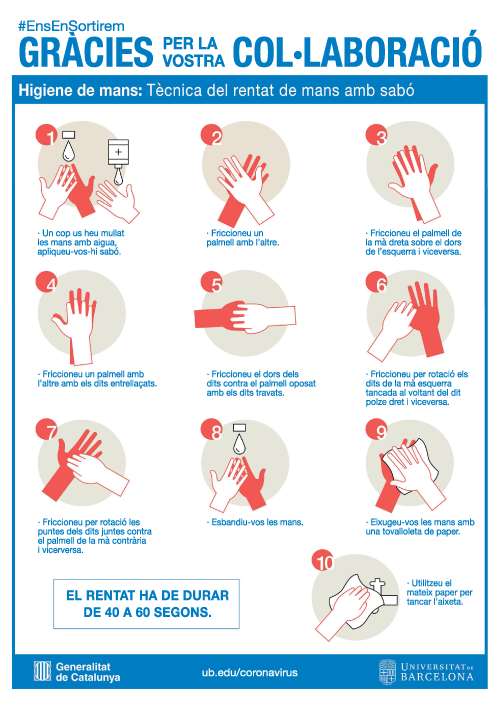 #EnsEnSortirem
GRÀCIES PER LA VOSTRA COL·LABORACIÓ

Higiene de mans: Tècnica del rentat de mans amb sabó

1
· Un cop us heu mullat les mans amb aigua, apliqueu-vos-hi sabó.

2
· Friccioneu un palmell amb l'altre.

3
· Friccioneu el palmell de la mà dreta sobre el dors de l'esquerra i viceversa.

4
· Friccioneu un palmell amb l'altre amb els dits entrellaçats.

5
· Friccioneu el dors dels dits contra el palmell oposat amb els dits travats.

6
· Friccioneu per rotació els dits de la mà esquerra tancada al voltant del dit polze dret i viceversa.

7
· Friccioneu per rotació les puntes dels dits juntes contra el palmell de la mà contrària i viceversa.

8
· Esbandiu-vos les mans.

9
· Eixugeu-vos les mans amb una tovalloleta de paper.

10
· Utilitzeu el mateix paper per tancar l'aixeta.

EL RENTAT HA DE DURAR DE 40 A 60 SEGONS.

Generalitat de Catalunya
ub.edu/coronavirus
UNIVERSITAT DE BARCELONA