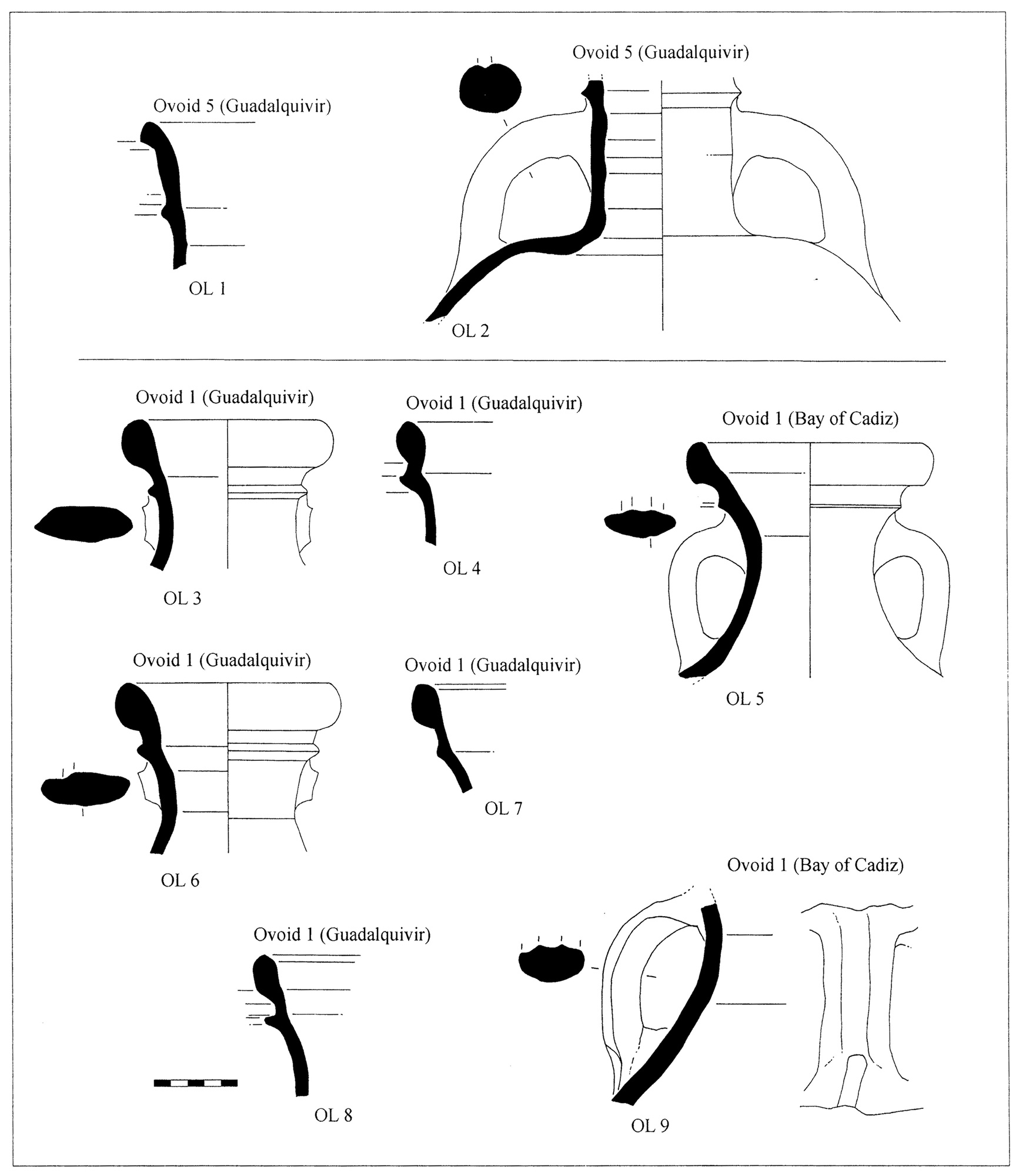 Ovoid 5 (Guadalquivir)

OL 1

Ovoid 5 (Guadalquivir)

OL 2

Ovoid 1 (Guadalquivir)

OL 3

Ovoid 1 (Guadalquivir)

OL 4

Ovoid 1 (Bay of Cadiz)

OL 5

Ovoid 1 (Guadalquivir)

OL 6

Ovoid 1 (Guadalquivir)

OL 7

Ovoid 1 (Guadalquivir)

OL 8

Ovoid 1 (Bay of Cadiz)

OL 9